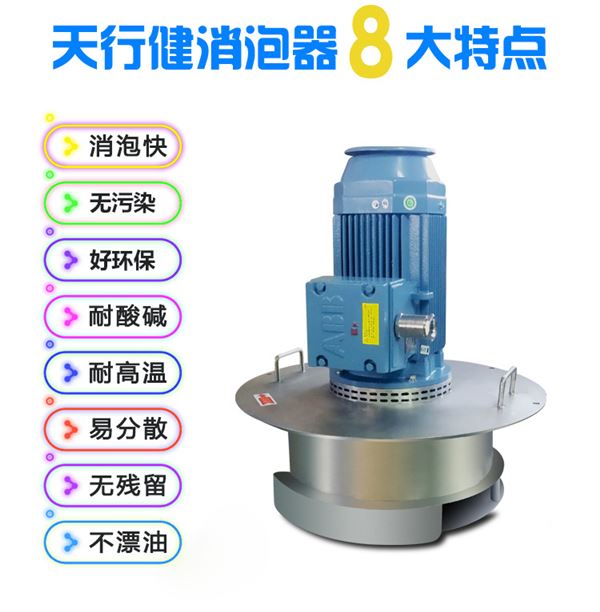 天行健消泡器 8 大特点

消泡快
无污染
好环保
耐酸碱
耐高温
易分散
无残留
不漂油

ABB